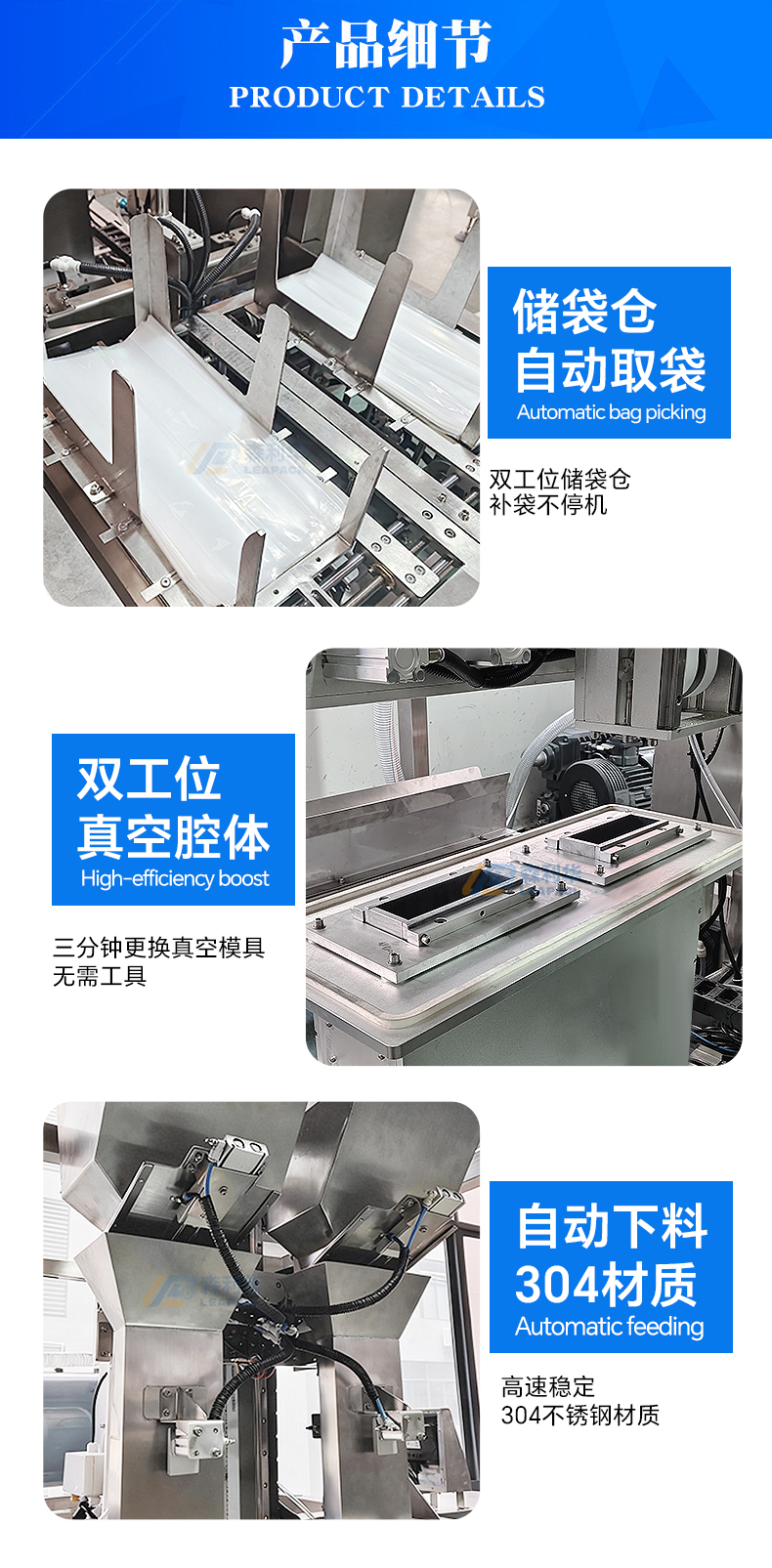 产品细节
PRODUCT DETAILS

储袋仓
自动取袋
Automatic bag picking

双工位储袋仓
补袋不停机

双工位
真空腔体
High-efficiency boost

三分钟更换真空模具
无需工具

自动下料
304材质
Automatic feeding

高速稳定
304不锈钢材质